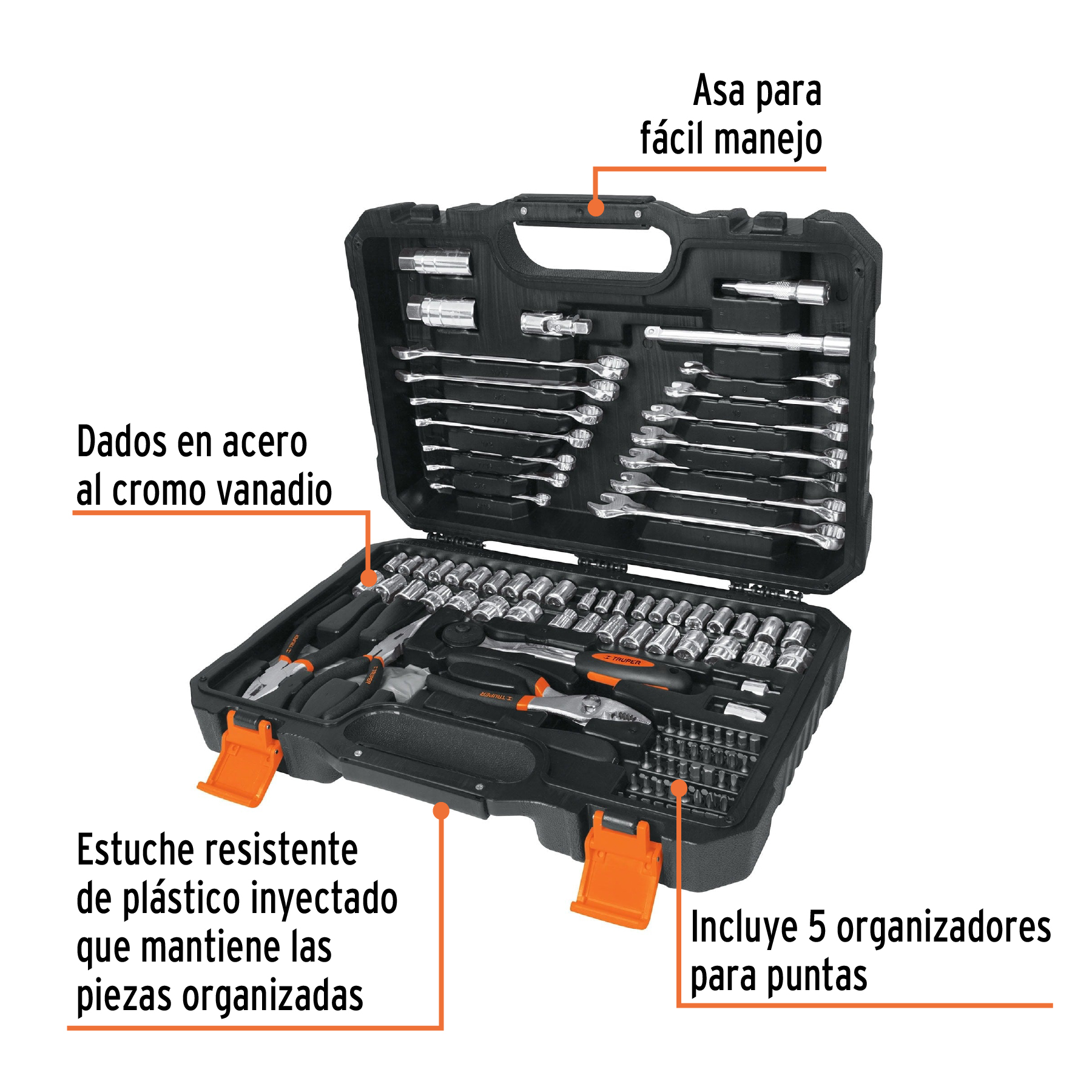 Asa para fácil manejo

Dados en acero al cromo vanadio

TRUPER

TRUPER

TRUPER

TRUPER

Estuche resistente de plástico inyectado que mantiene las piezas organizadas

Incluye 5 organizadores para puntas