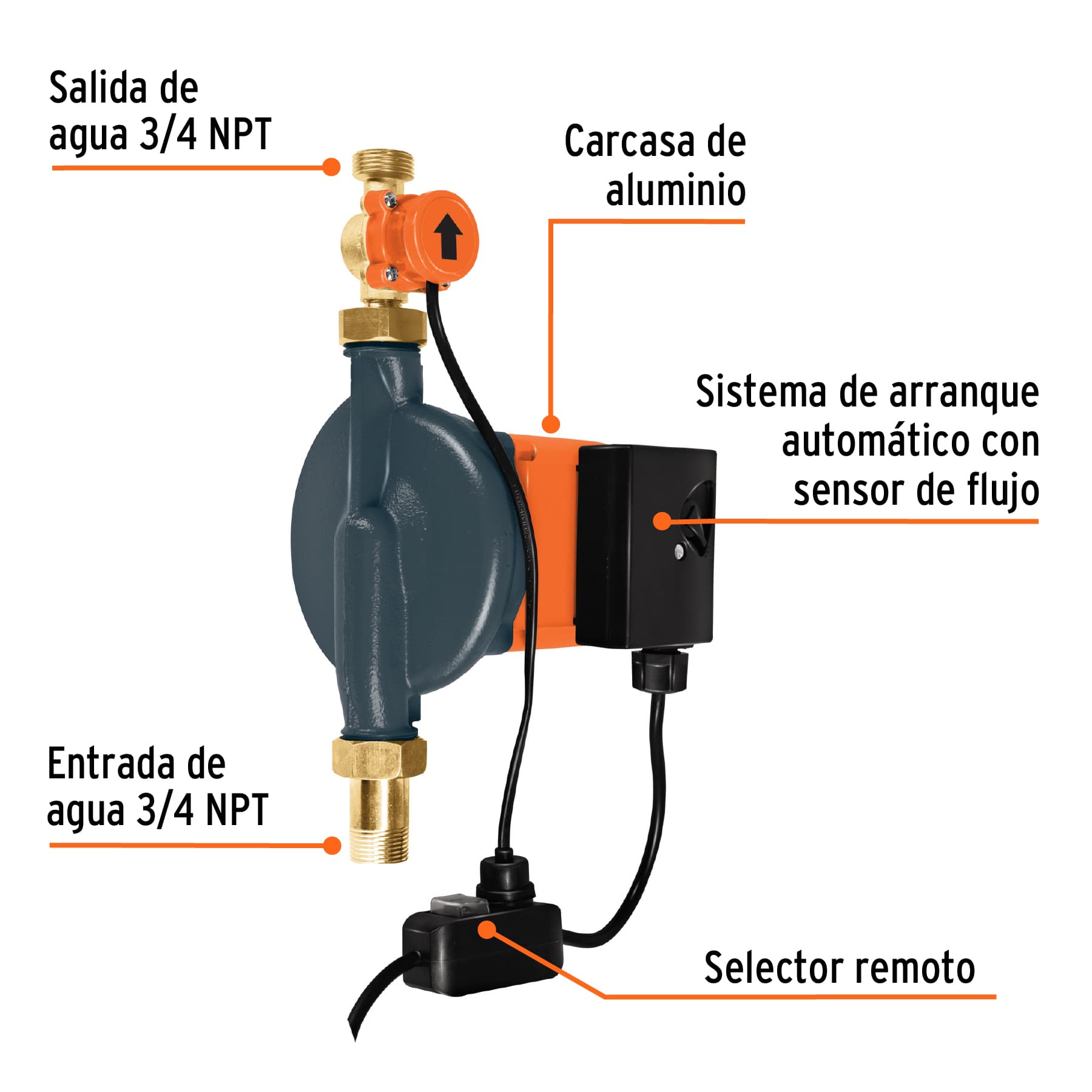 Salida de agua 3/4 NPT

Carcasa de aluminio

Sistema de arranque automático con sensor de flujo

Entrada de agua 3/4 NPT

Selector remoto