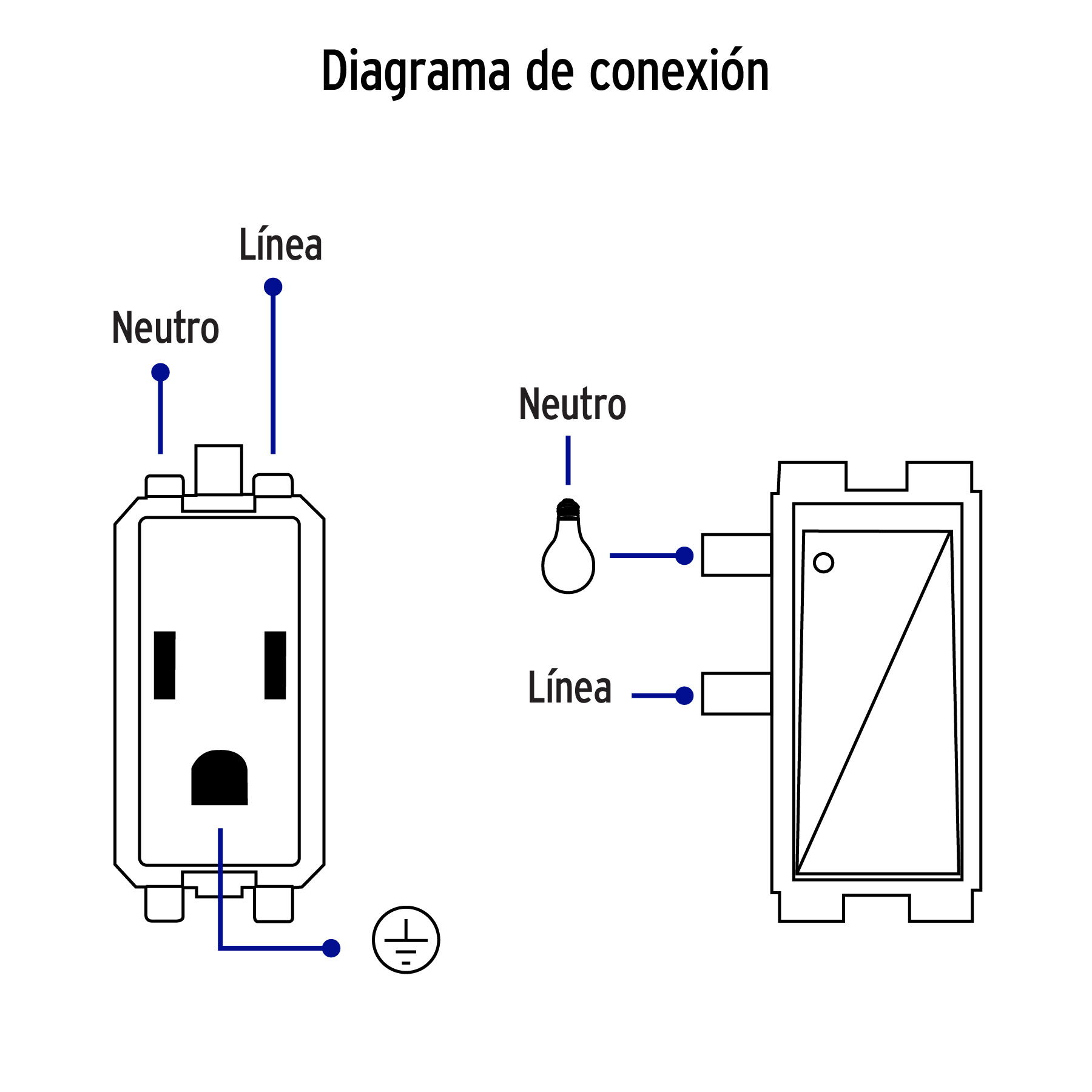 Diagrama de conexión

Línea

Neutro

Neutro

Línea