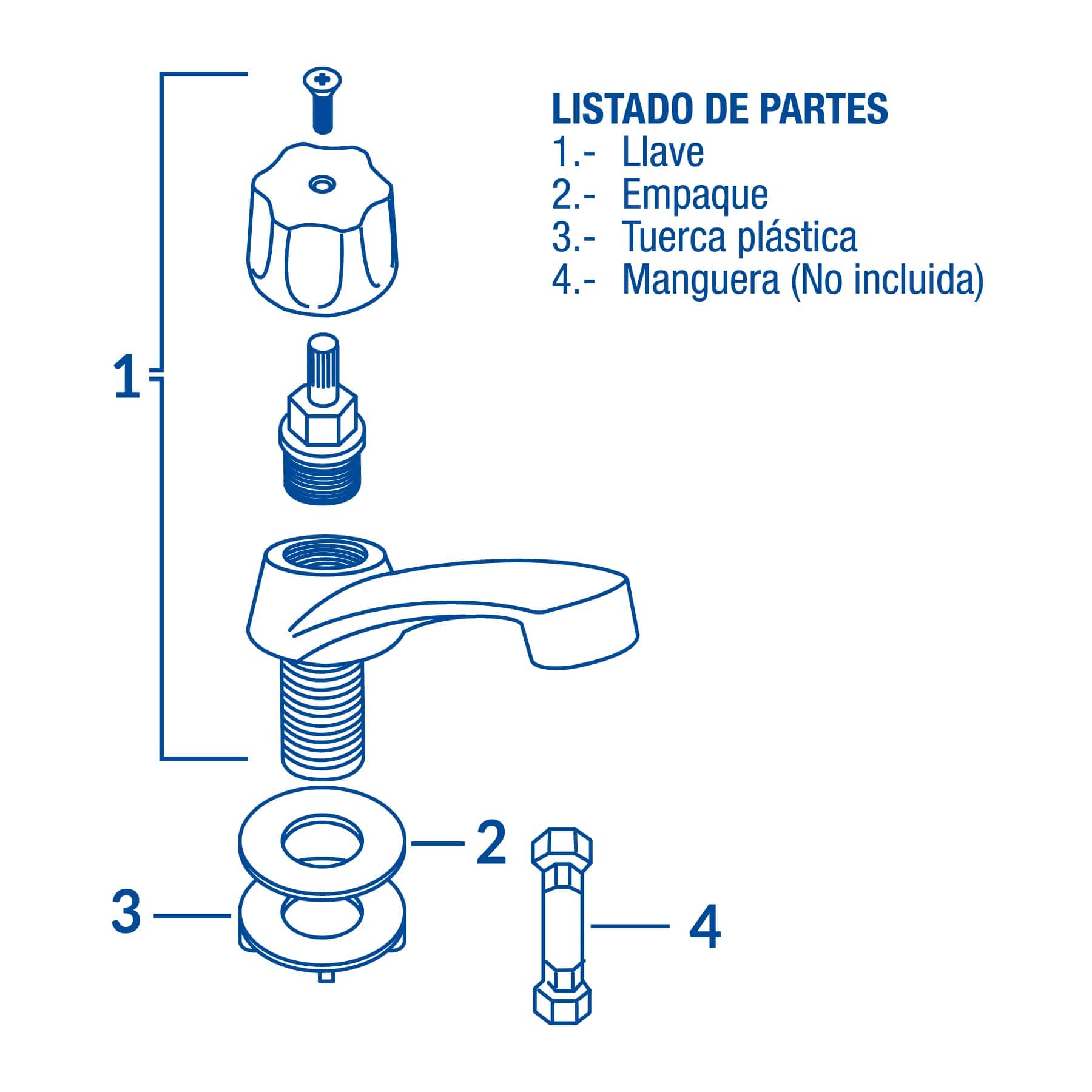 LISTADO DE PARTES
1.- Llave
2.- Empaque
3.- Tuerca plástica
4.- Manguera (No incluida)

1

2

3

4