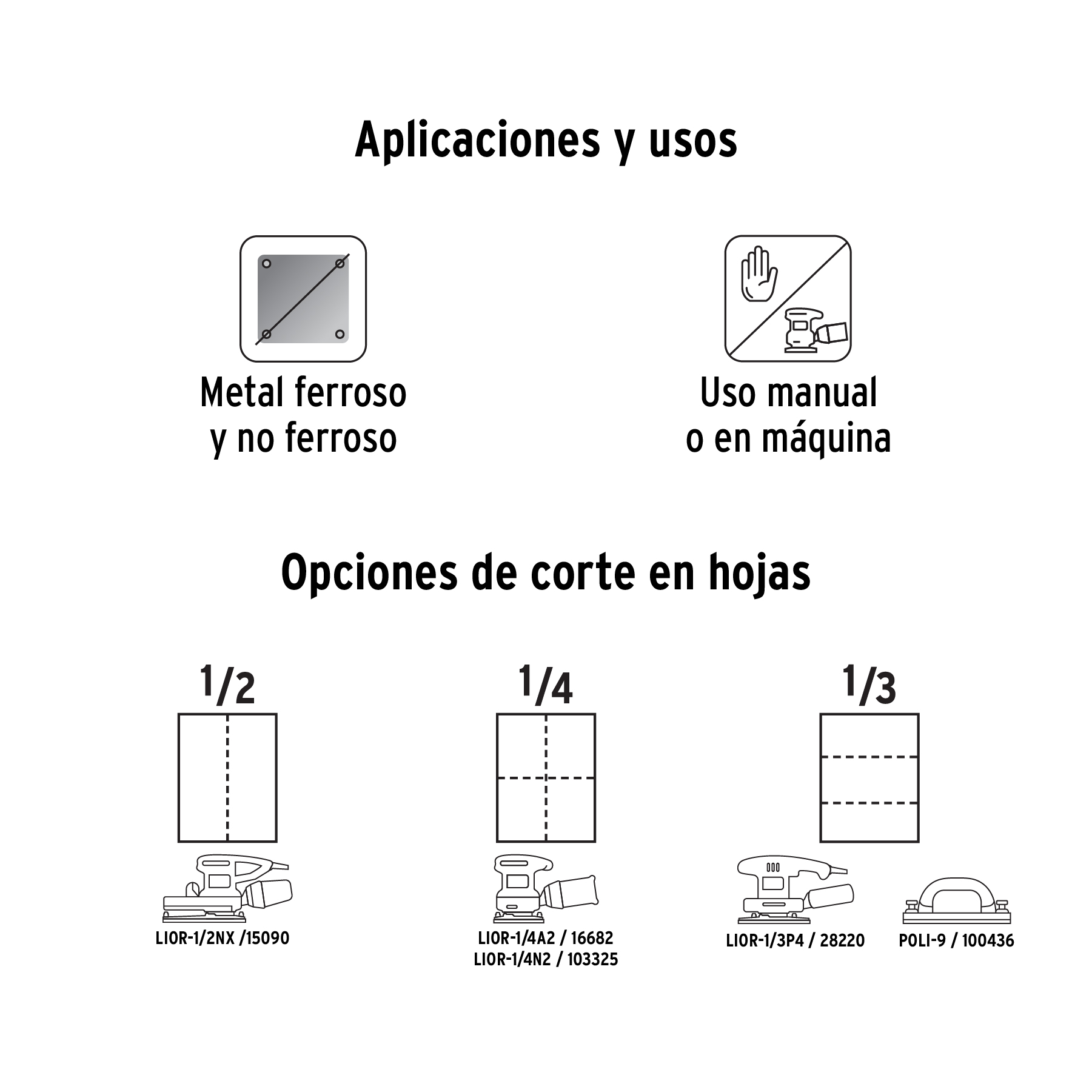 Aplicaciones y usos

Metal ferroso
y no ferroso

Uso manual
o en máquina

Opciones de corte en hojas

1/2

LIOR-1/2NX /15090

1/4

LIOR-1/4A2 / 16682
LIOR-1/4N2 / 103325

1/3

LIOR-1/3P4 / 28220

POLI-9 / 100436