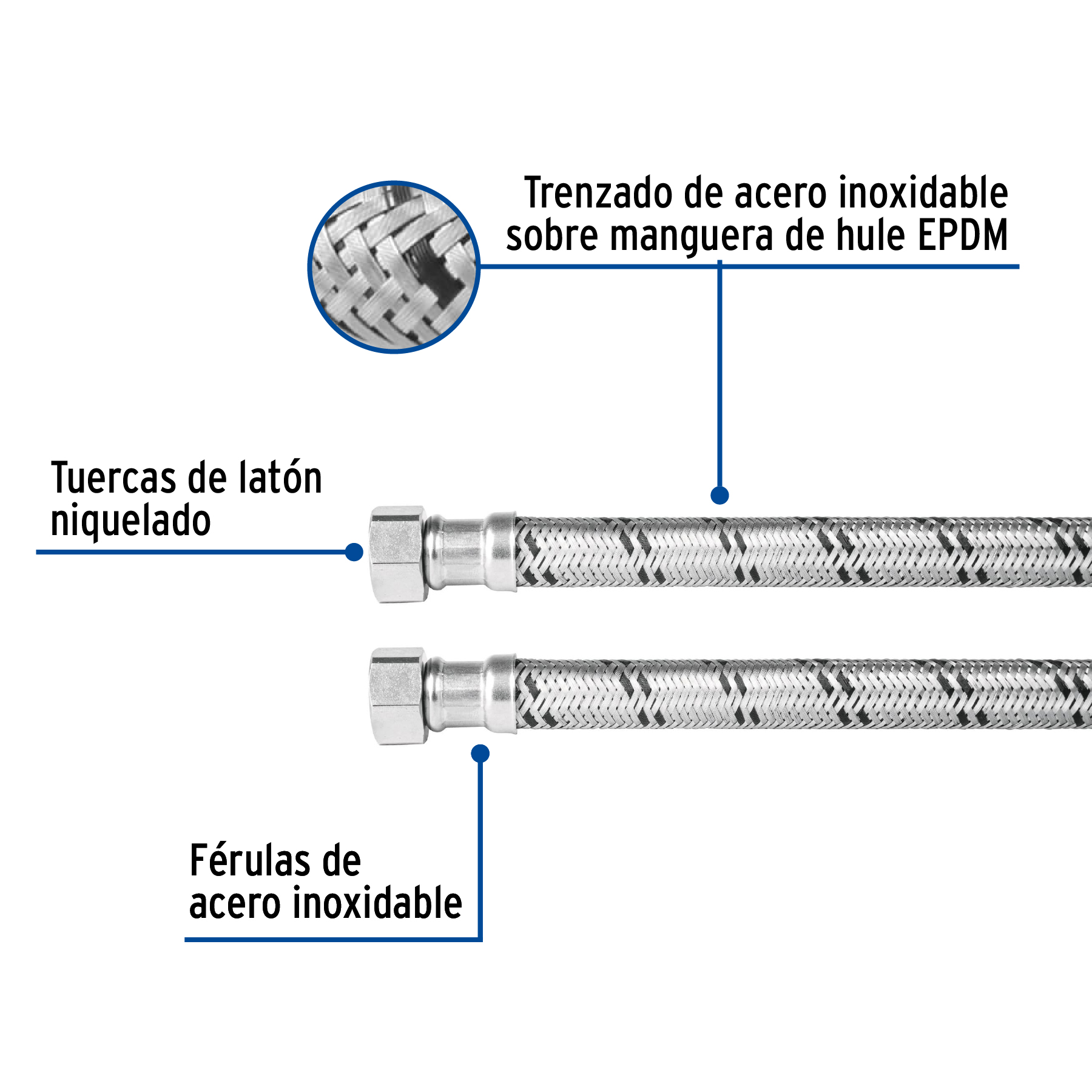 Trenzado de acero inoxidable sobre manguera de hule EPDM

Tuercas de latón niquelado

Férulas de acero inoxidable