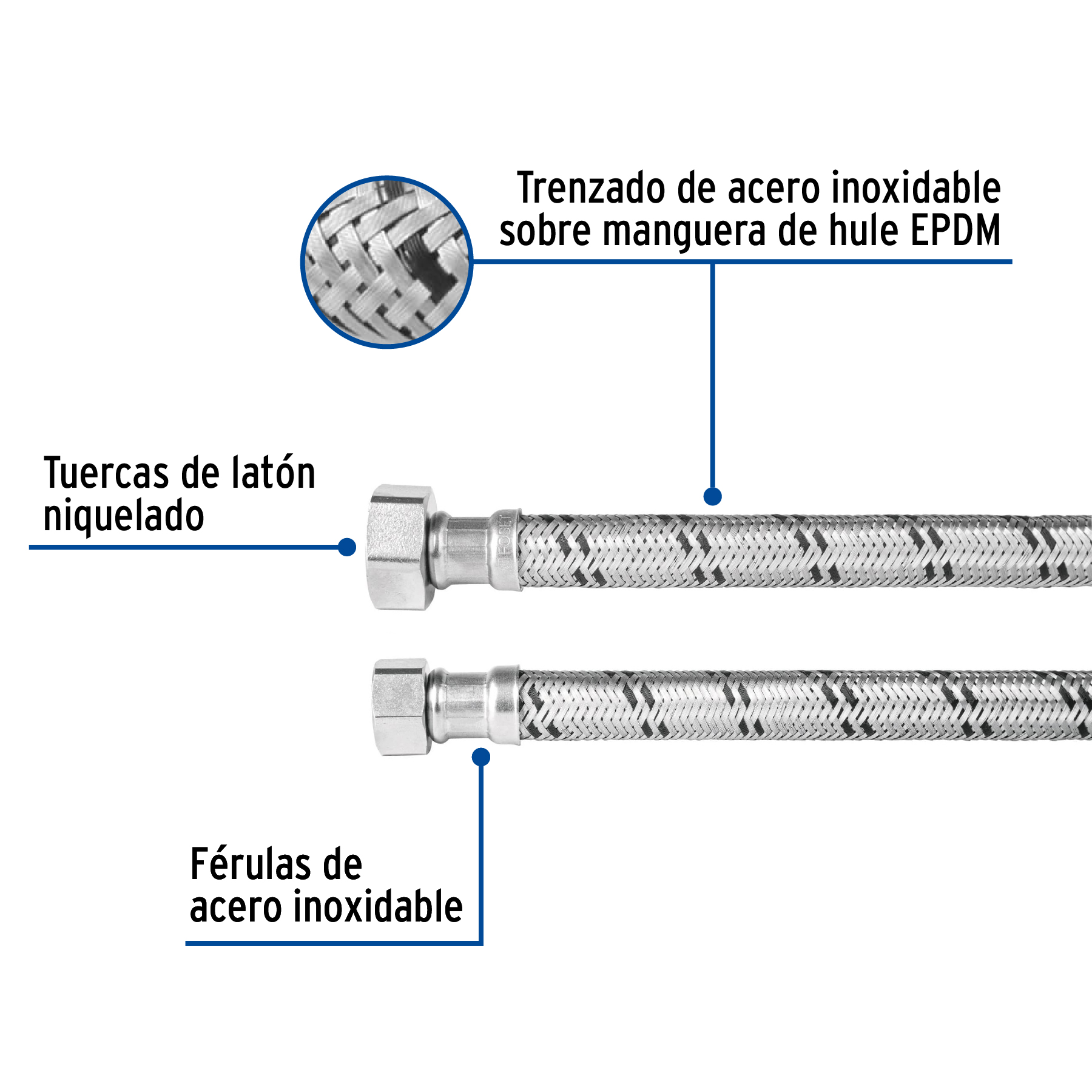 Trenzado de acero inoxidable sobre manguera de hule EPDM

Tuercas de latón niquelado

FOSET

Férulas de acero inoxidable