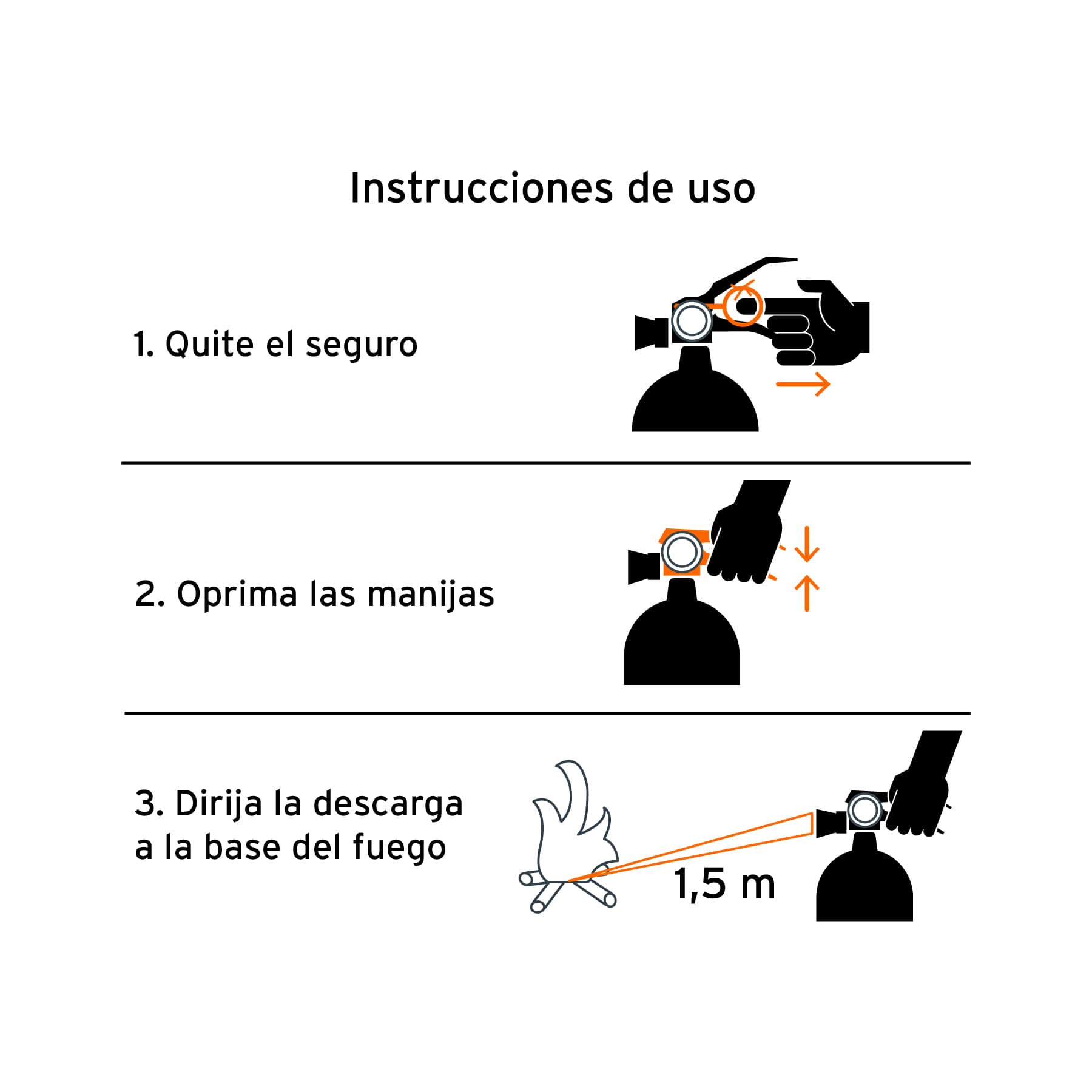 Instrucciones de uso

1. Quite el seguro

2. Oprima las manijas

3. Dirija la descarga a la base del fuego

1,5 m